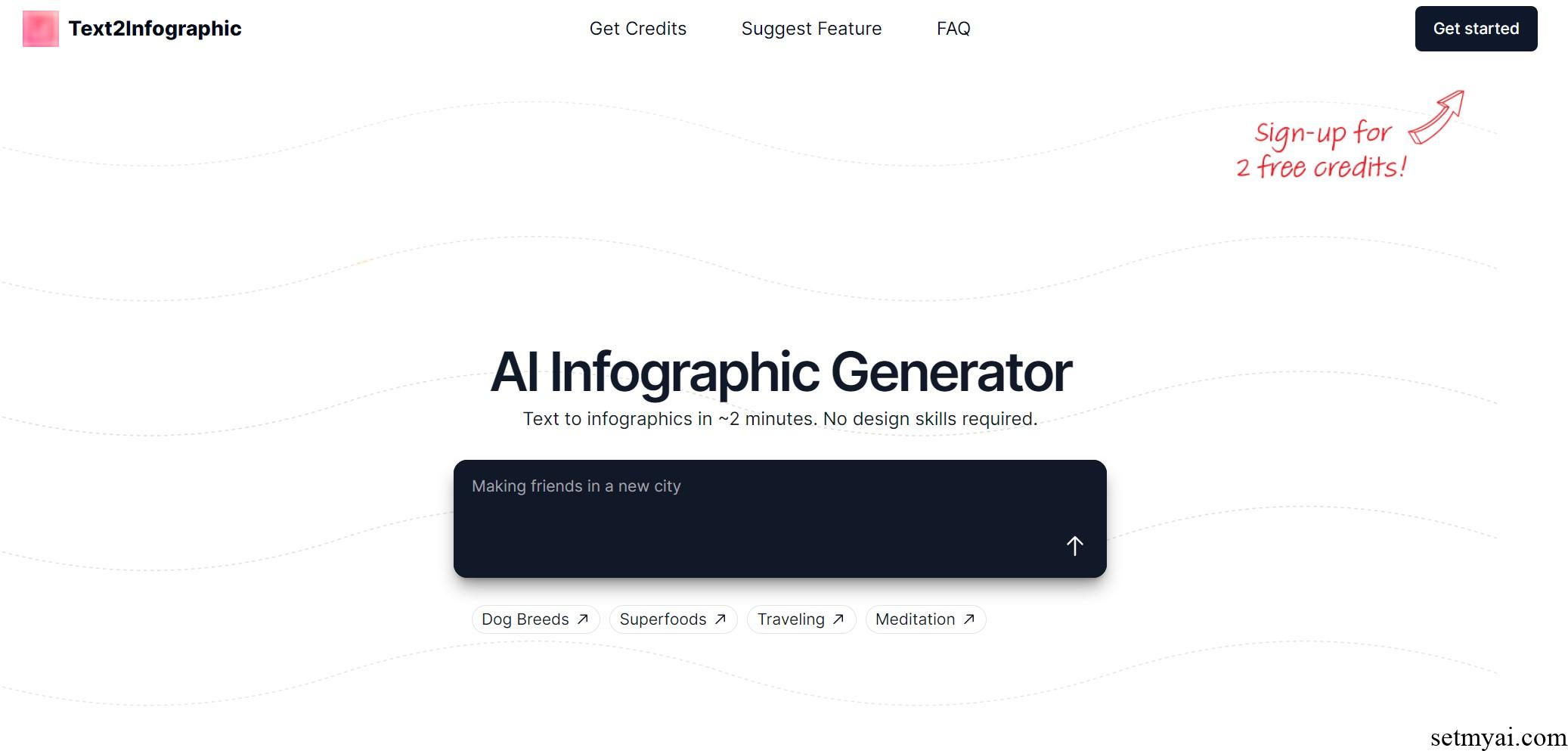 Text2Infographic

Get Credits Suggest Feature FAQ

Get started

Sign-up for 2 free credits!

AI Infographic Generator

Text to infographics in ~2 minutes. No design skills required.

Making friends in a new city

Dog Breeds ↗ Superfoods ↗ Traveling ↗ Meditation ↗

setmyai.com