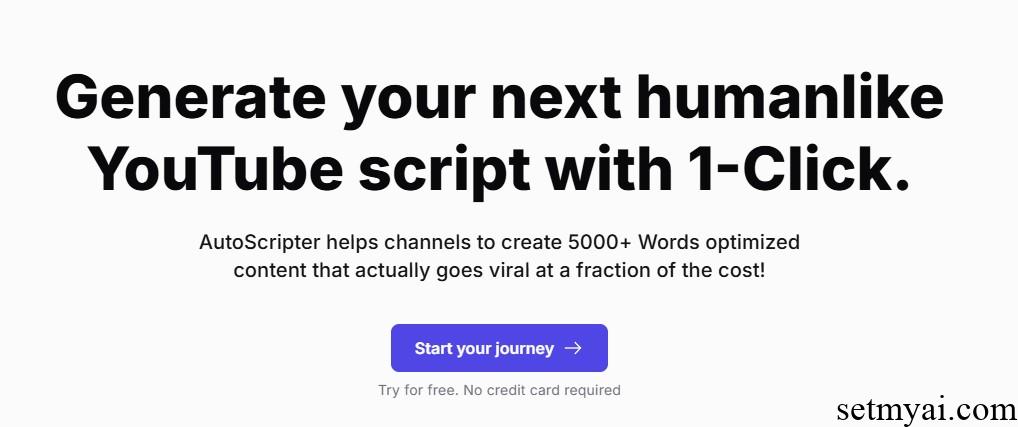 Generate your next humanlike YouTube script with 1-Click.

AutoScripter helps channels to create 5000+ Words optimized content that actually goes viral at a fraction of the cost!

Start your journey →

Try for free. No credit card required

setmyai.com